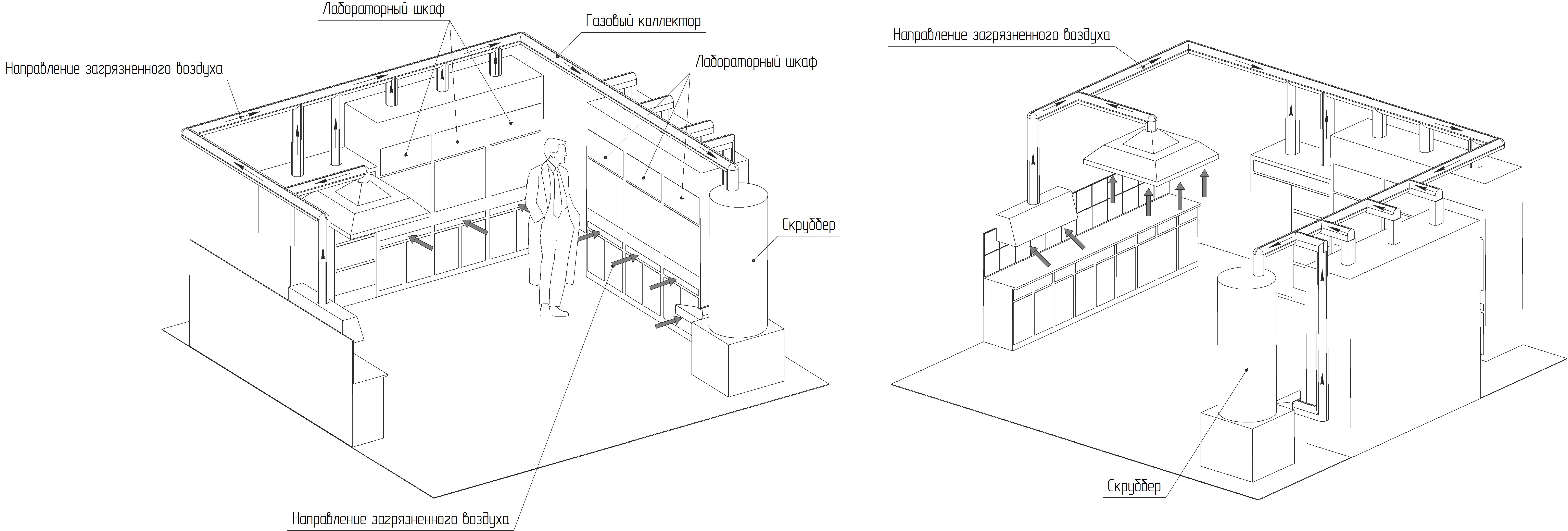 Лабораторный шкаф

Газовый коллектор

Направление загрязненного воздуха

Лабораторный шкаф

Скруббер

Направление загрязненного воздуха

Направление загрязненного воздуха

Скруббер