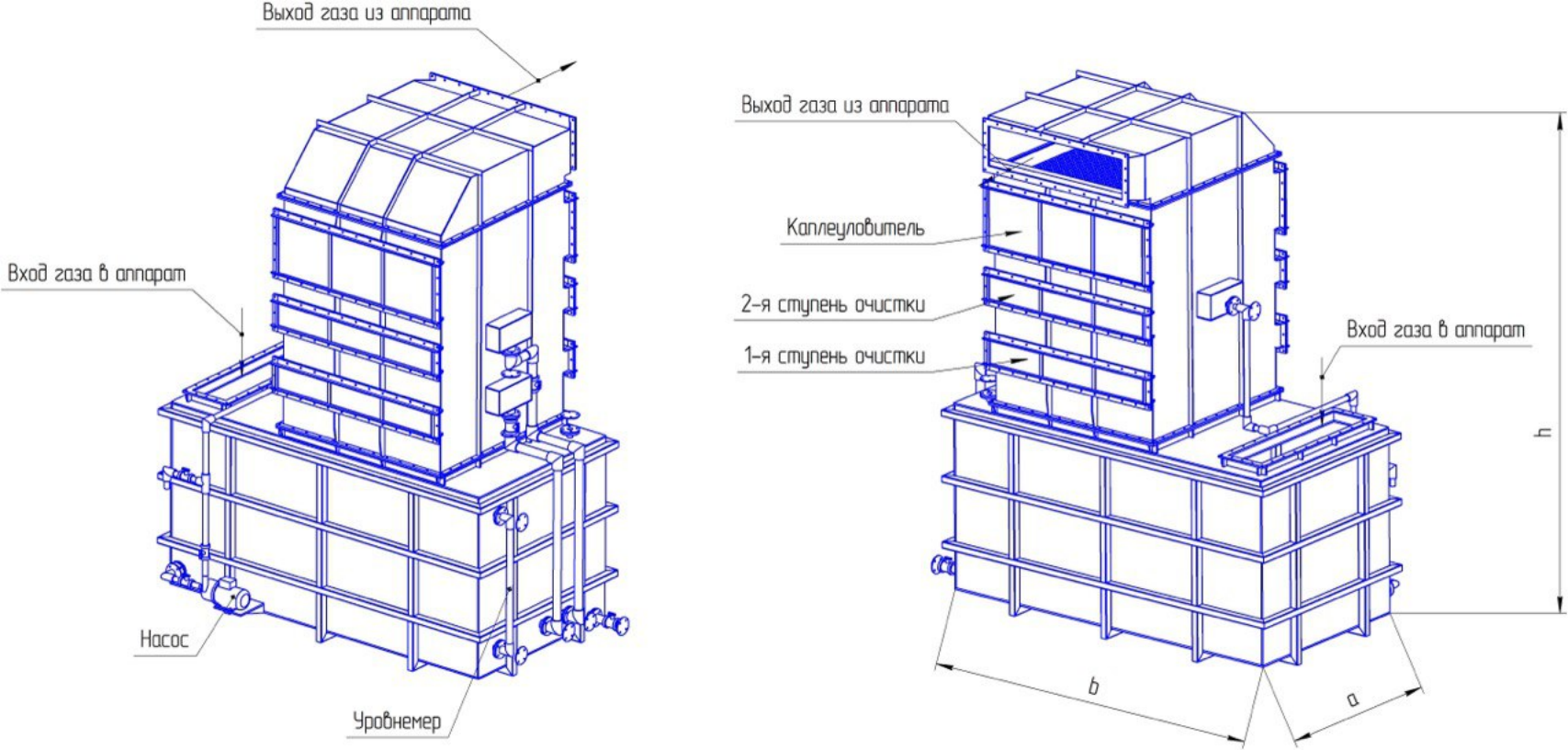 Выход газа из аппарата

Вход газа в аппарат

Насос

Уровнемер

Выход газа из аппарата

Каплеуловитель

2-я ступень очистки

1-я ступень очистки

Вход газа в аппарат

h

b

a